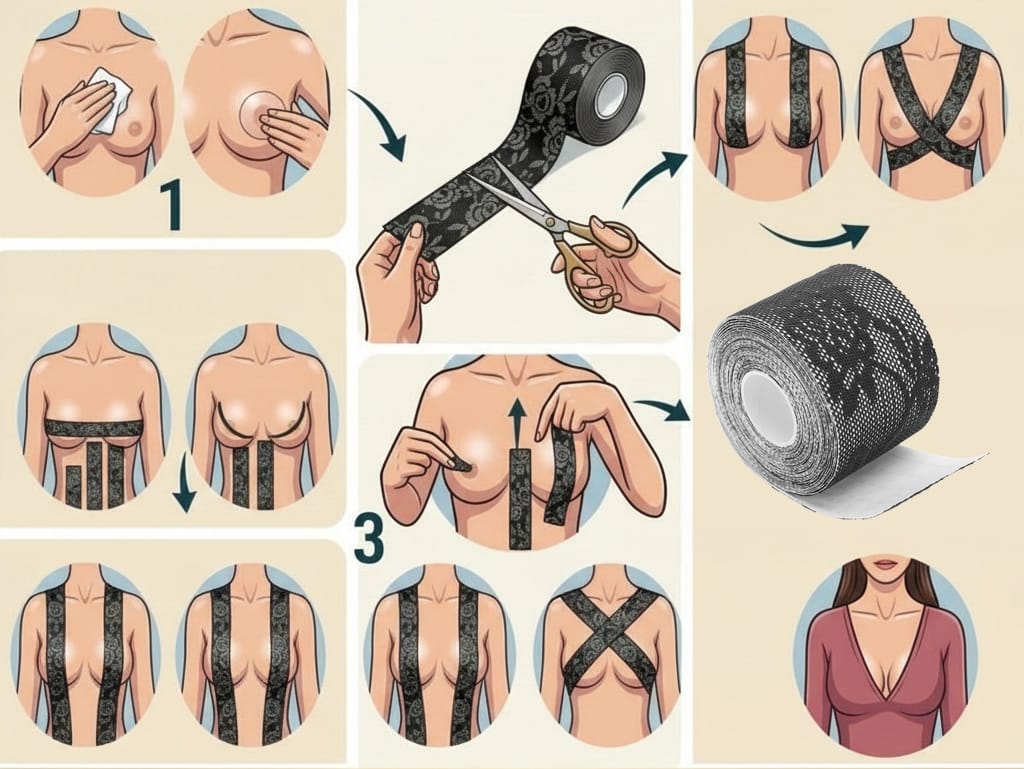 1

3