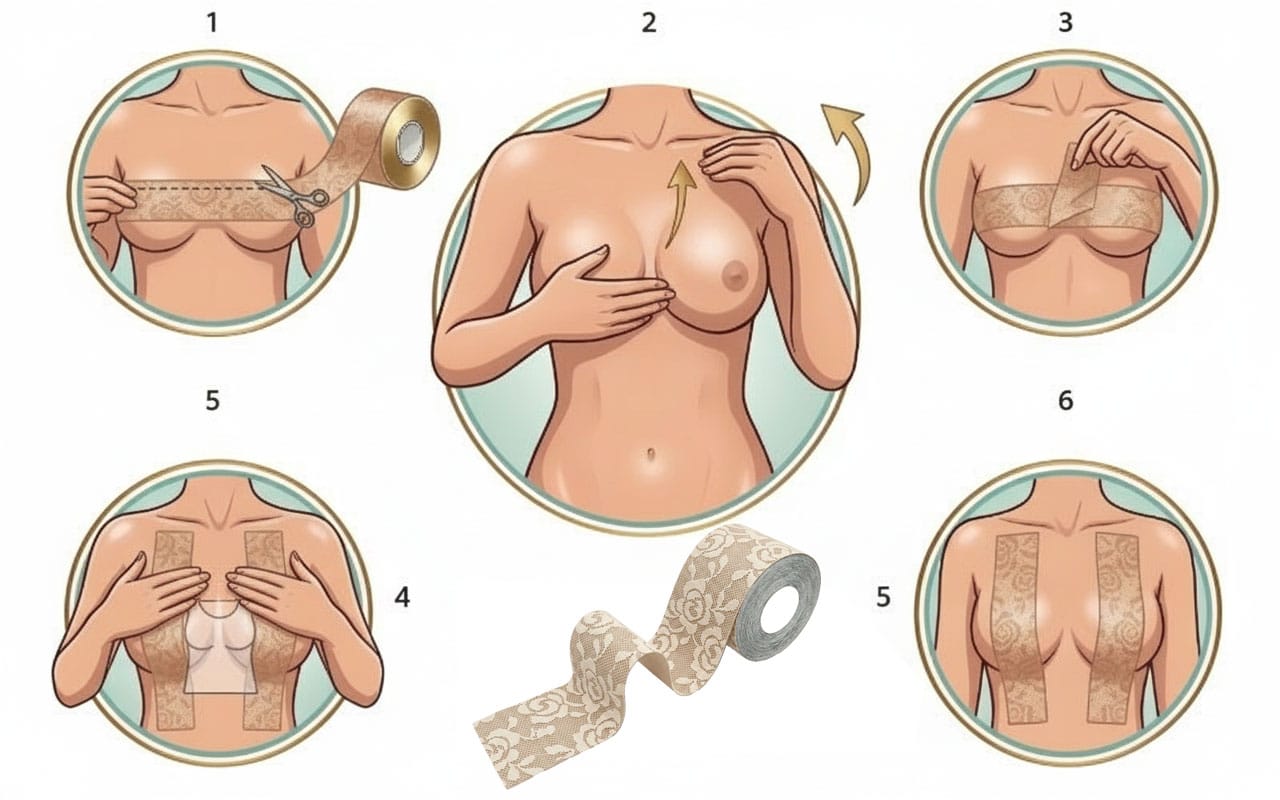 1

2

3

5

6

4

5